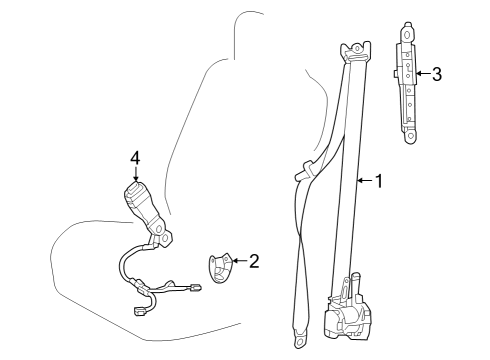 3
4
1
2