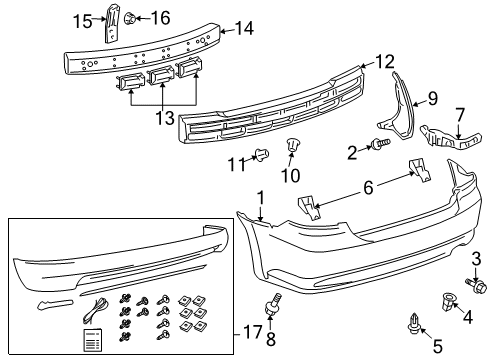 15
16
14
12
13
9
7
2
11
10
6
1
3
4
5
8
17