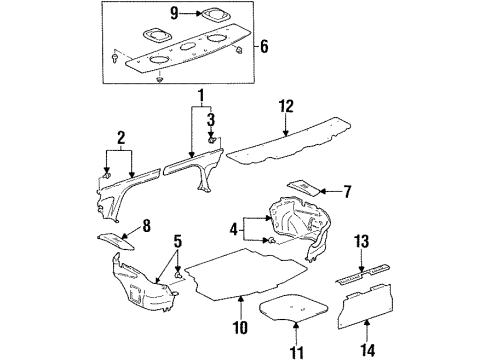 9
6
1
3
12
2
7
8
4
5
13
10
11
14