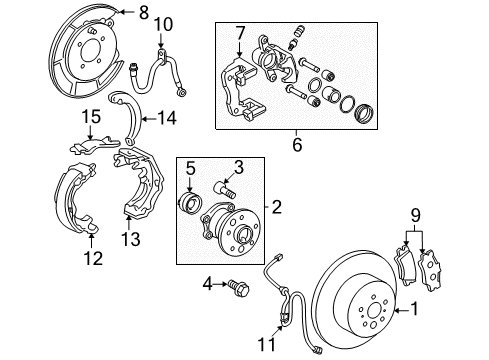 8
10
7
6
15
14
5
3
2
13
12
9
4
1
11