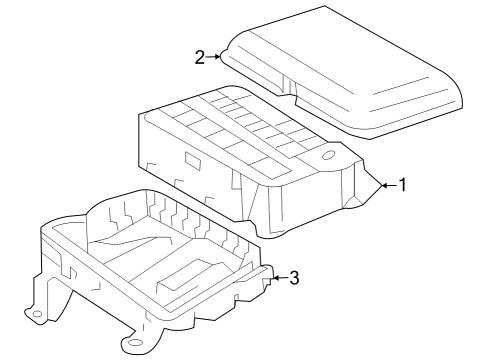 2
1
3