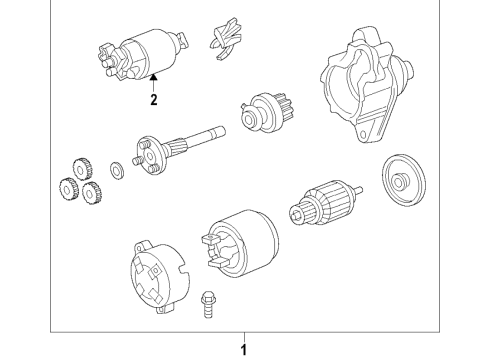 2

1