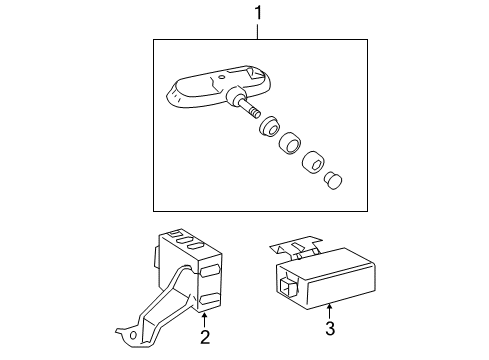 1

2

3