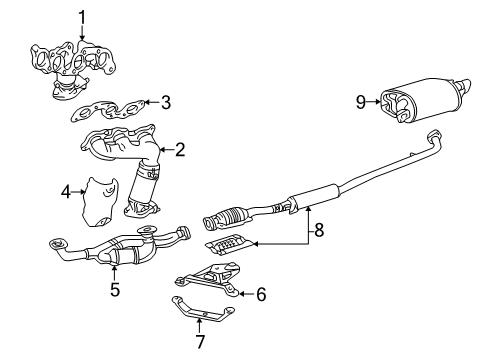 1
3
9
2
4
8
5
6
7