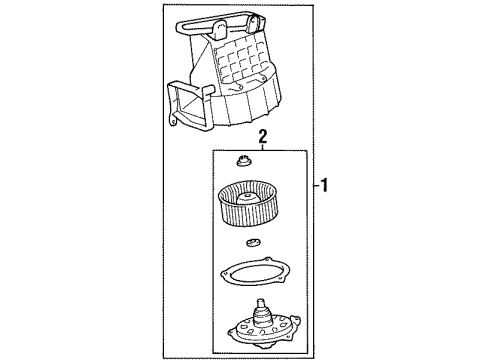 2

1