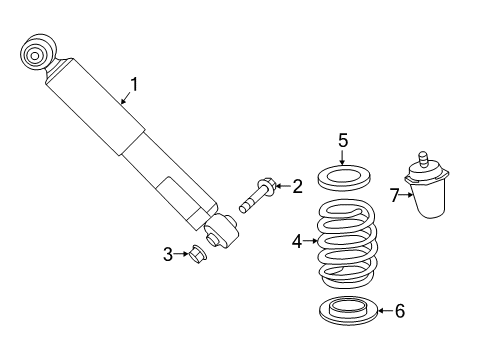 1
5
2
7
4
3
6