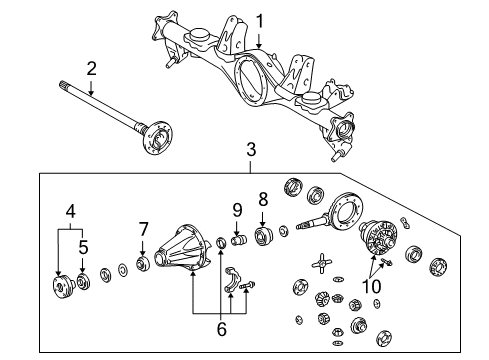 1
2
3
4
5
7
9
8
6
10