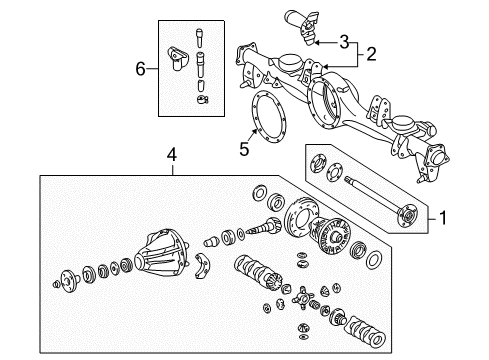 6
3
2
5
4
1