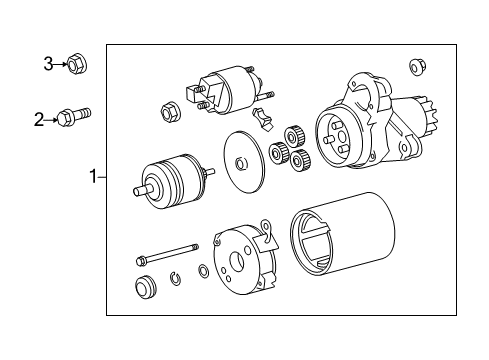 3
2
1