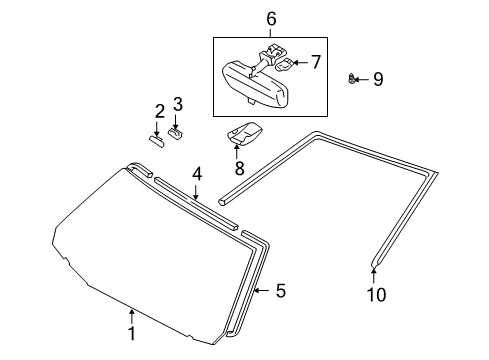 6
7
9
2
3
8
4
5
10
1