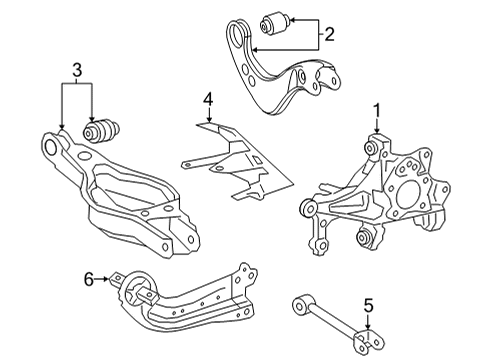 2
3
4
1
6
5