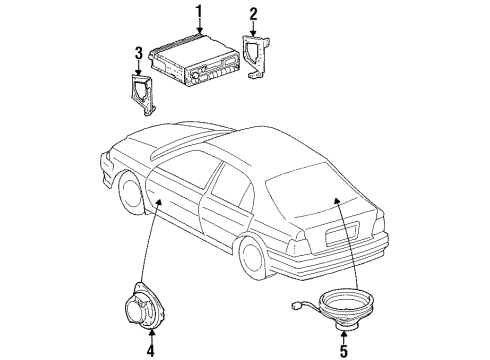 1
2
3
4
5