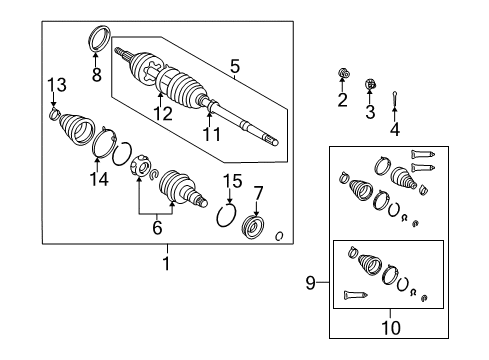 8
5
13
12
11
2
3
4
14
15
7
6
1
9
10