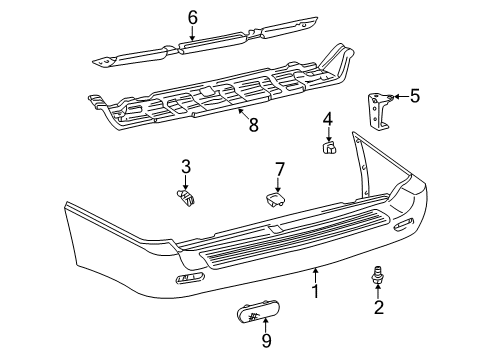 6
5
8
4
3
7
1
2
9