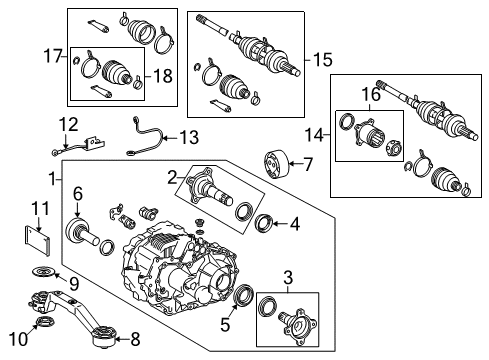 17
18
15
16
14
12
13
7
1
2
6
11
4
9
3
5
10
8