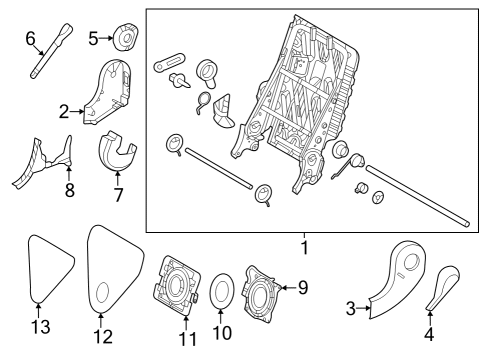 6
5
2
8
7
1
13
12
11
10
9
3
4