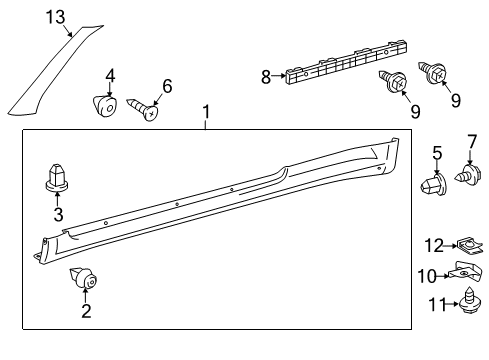 13
4
6
8
9
9
1
5
7
3
12
10
11
2