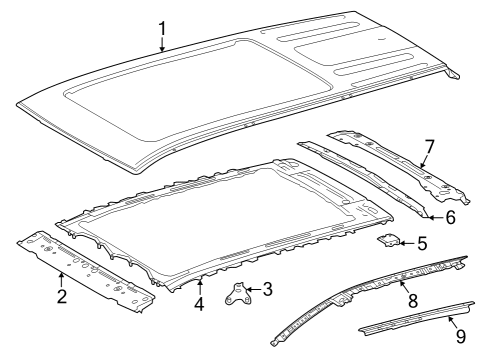 1
7
6
5
2
4
3
8
9