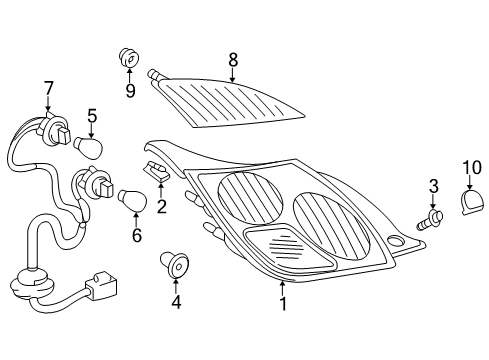 8
9
7
5
10
3
2
6
4
1