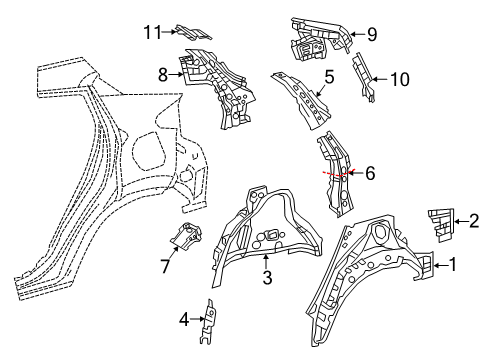 11
9
8
5
10
6
2
7
3
1
4